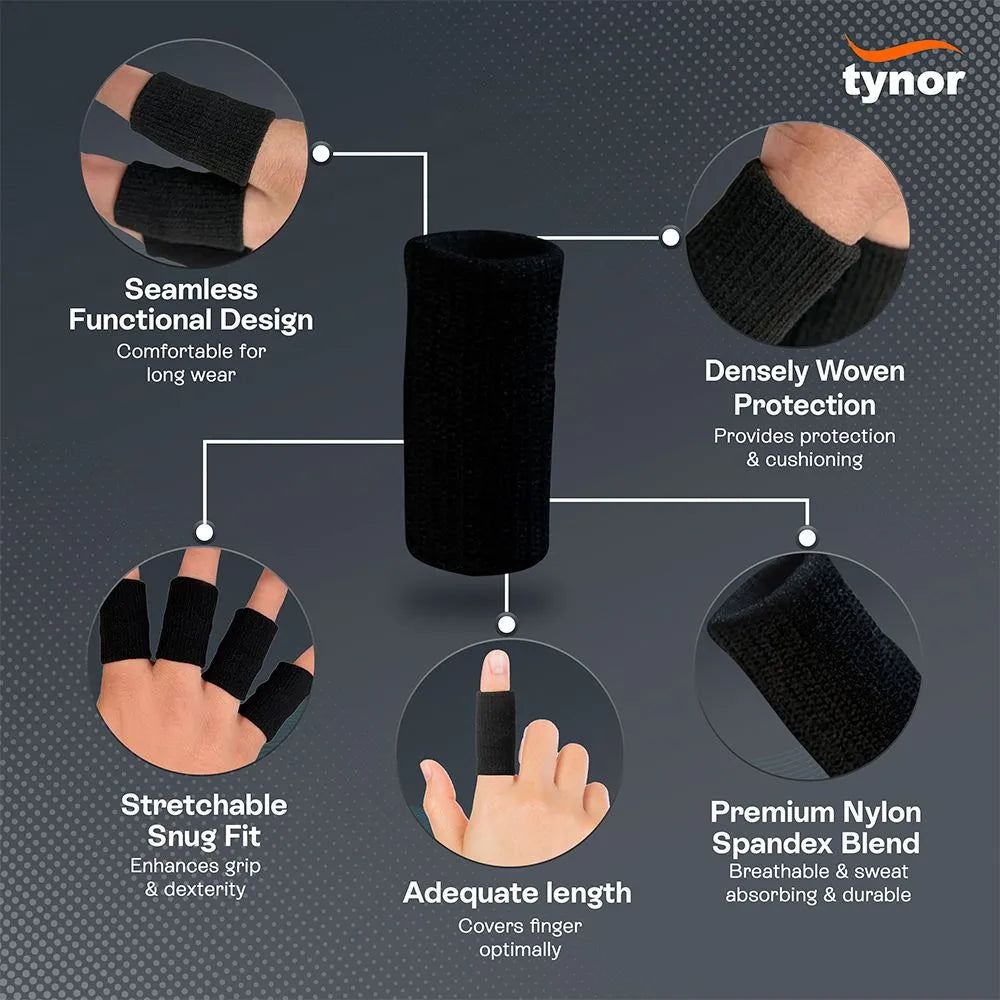 tynor

Seamless Functional Design
Comfortable for long wear

Densely Woven Protection
Provides protection & cushioning

Stretchable Snug Fit
Enhances grip & dexterity

Adequate length
Covers finger optimally

Premium Nylon Spandex Blend
Breathable & sweat absorbing & durable